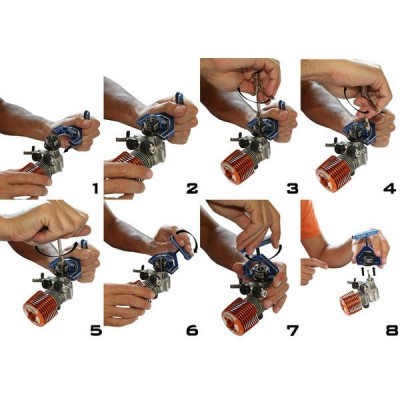 1
2
3
4
5
6
7
8